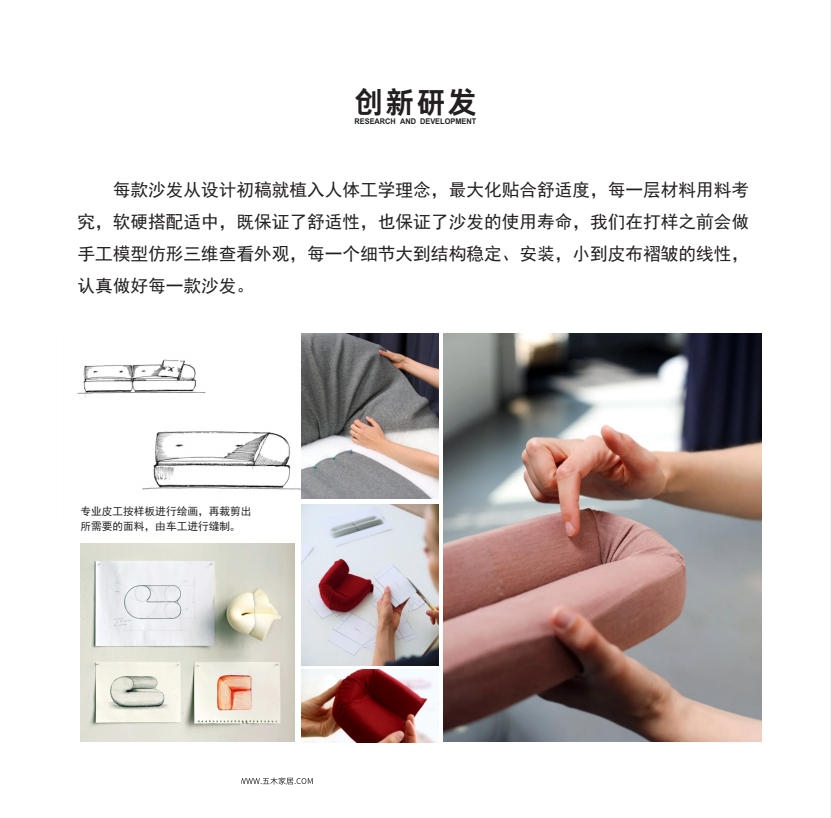 创新研发
RESEARCH AND DEVELOPMENT

每款沙发从设计初稿就植入人体工学理念，最大化贴合舒适度，每一层材料用料考究，软硬搭配适中，既保证了舒适性，也保证了沙发的使用寿命，我们在打样之前会做手工模型仿形三维查看外观，每一个细节大到结构稳定、安装，小到皮布褶皱的线性，认真做好每一款沙发。

专业皮工按样板进行绘画，再裁剪出所需要的面料，由车工进行缝制。

WWW.五木家居.COM